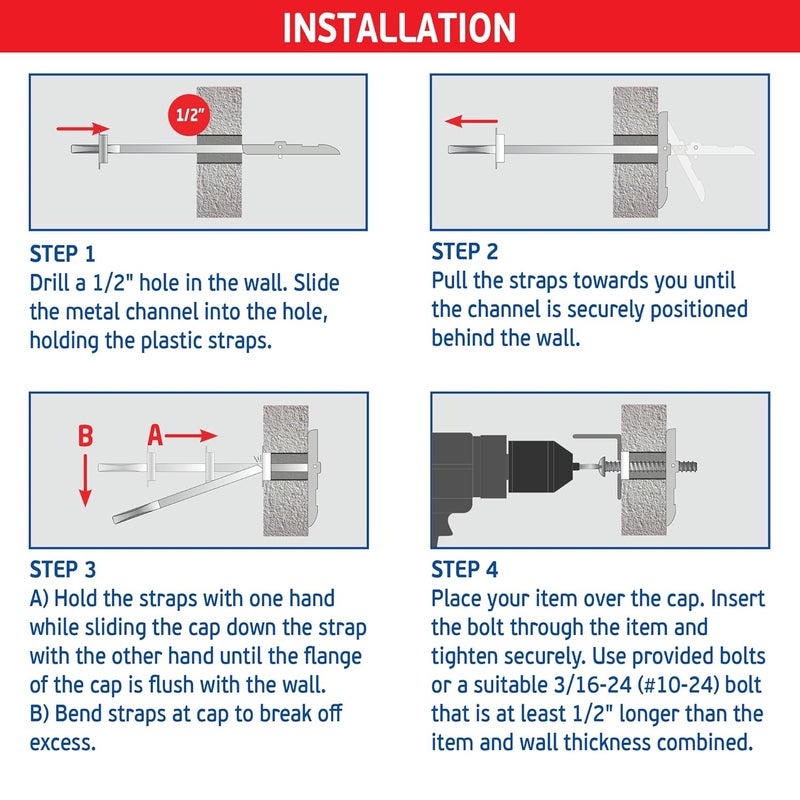 INSTALLATION

1/2"

STEP 1
Drill a 1/2" hole in the wall. Slide the metal channel into the hole, holding the plastic straps.

STEP 2
Pull the straps towards you until the channel is securely positioned behind the wall.

B A

STEP 3
A) Hold the straps with one hand while sliding the cap down the strap with the other hand until the flange of the cap is flush with the wall.
B) Bend straps at cap to break off excess.

STEP 4
Place your item over the cap. Insert the bolt through the item and tighten securely. Use provided bolts or a suitable 3/16-24 (#10-24) bolt that is at least 1/2" longer than the item and wall thickness combined.